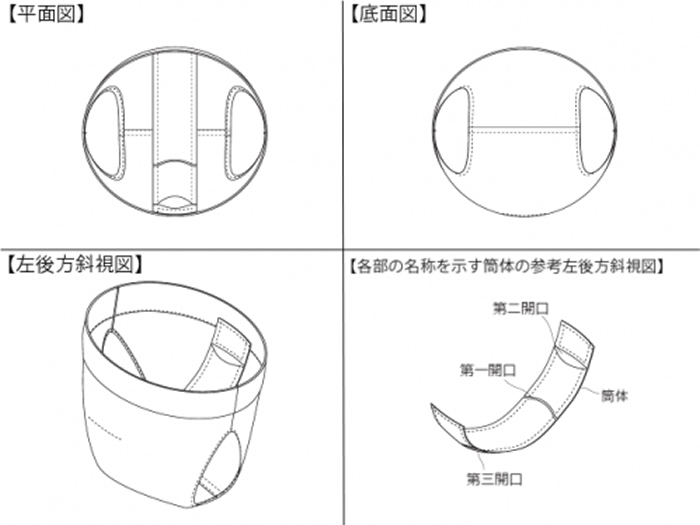 【平面図】

【底面図】

【左後方斜視図】

【各部の名称を示す筒体の参考左後方斜視図】

第二開口

第一開口

筒体

第三開口