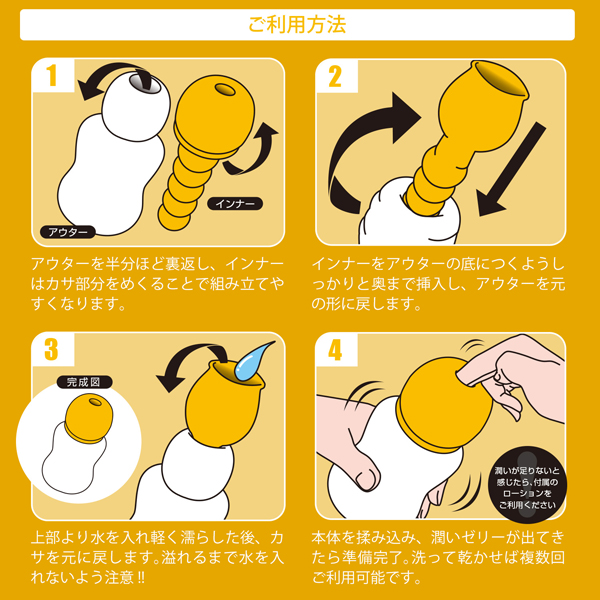 ご利用方法

1

インナー

アウター

アウターを半分ほど裏返し、インナーはカサ部分をめくることで組み立てやすくなります。

2

インナーをアウターの底につくようしっかりと奥まで挿入し、アウターを元の形に戻します。

3

完成図

上部より水を入れ軽く濡らした後、カサを元に戻します。溢れるまで水を入れないよう注意!!

4

潤いが足りないと感じたら、付属のローションをご利用ください

本体を揉み込み、潤いゼリーが出てきたら準備完了。洗って乾かせば複数回ご利用可能です。