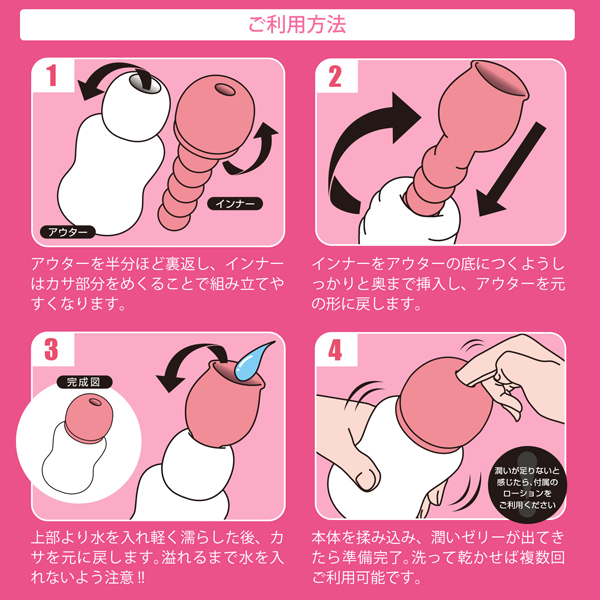 ご利用方法

1

インナー

アウター

アウターを半分ほど裏返し、インナーはカサ部分をめくることで組み立てやすくなります。

2

インナーをアウターの底につくようしっかりと奥まで挿入し、アウターを元の形に戻します。

3

完成図

上部より水を入れ軽く濡らした後、カサを元に戻します。溢れるまで水を入れないよう注意!!

4

潤いが足りないと感じたら、付属のローションをご利用ください

本体を揉み込み、潤いゼリーが出てきたら準備完了。洗って乾かせば複数回ご利用可能です。