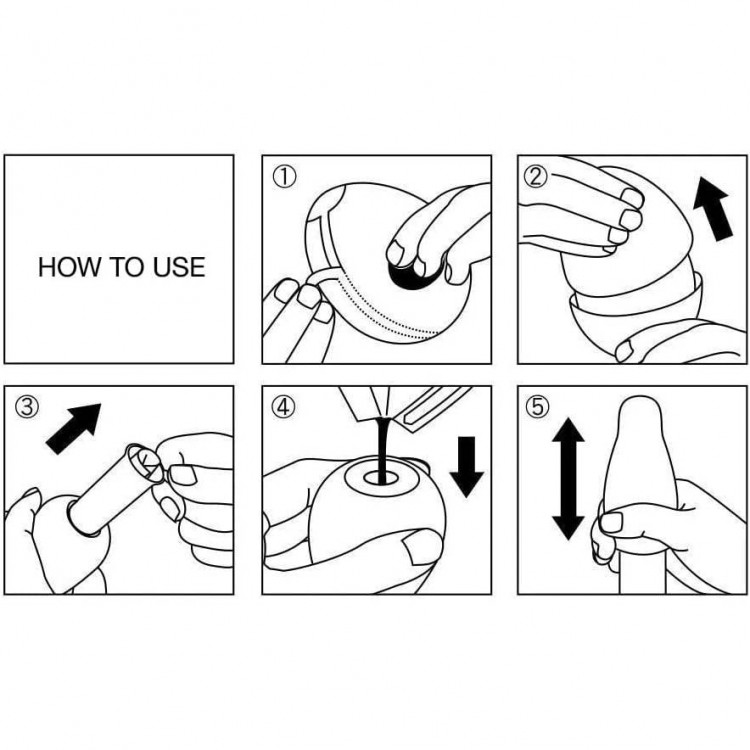 HOW TO USE

①

②

③

④

⑤