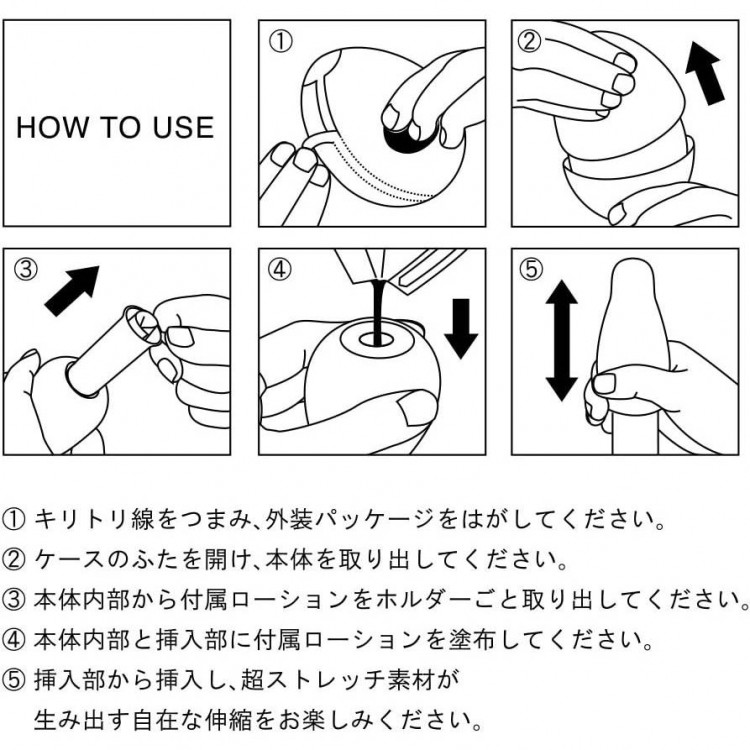 HOW TO USE

①

②

③

④

⑤

① キリトリ線をつまみ、外装パッケージをはがしてください。

② ケースのふたを開け、本体を取り出してください。

③ 本体内部から付属ローションをホルダーごと取り出してください。

④ 本体内部と挿入部に付属ローションを塗布してください。

⑤ 挿入部から挿入し、超ストレッチ素材が生み出す自在な伸縮をお楽しみください。