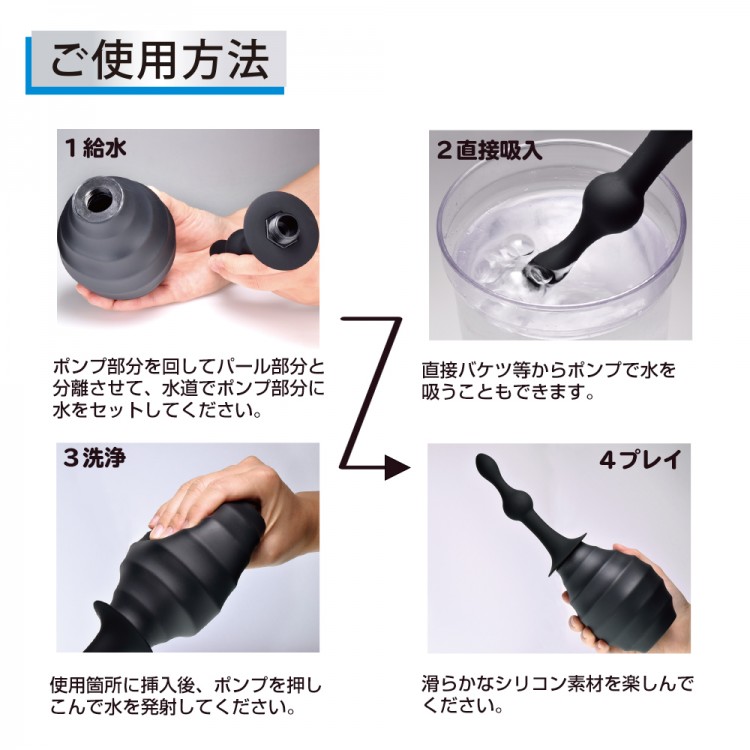 ご使用方法

1 給水

ポンプ部分を回してパール部分と分離させて、水道でポンプ部分に水をセットしてください。

2 直接吸入

直接バケツ等からポンプで水を吸うこともできます。

3 洗浄

使用箇所に挿入後、ポンプを押しこんで水を発射してください。

4 プレイ

滑らかなシリコン素材を楽しんでください。