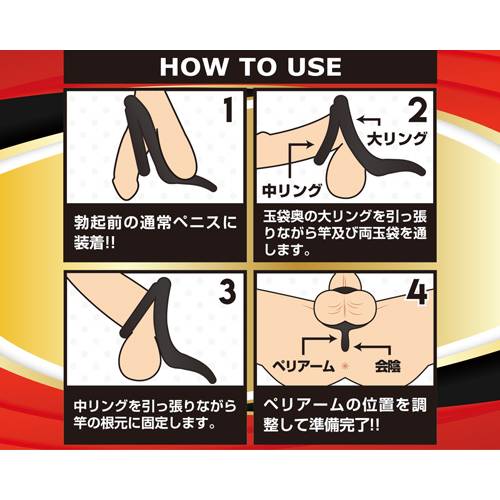 HOW TO USE

1

勃起前の通常ペニスに装着!!

2

大リング

中リング

玉袋奥の大リングを引っ張りながら竿及び両玉袋を通します。

3

中リングを引っ張りながら竿の根元に固定します。

4

ペリアーム

会陰

ペリアームの位置を調整して準備完了!!