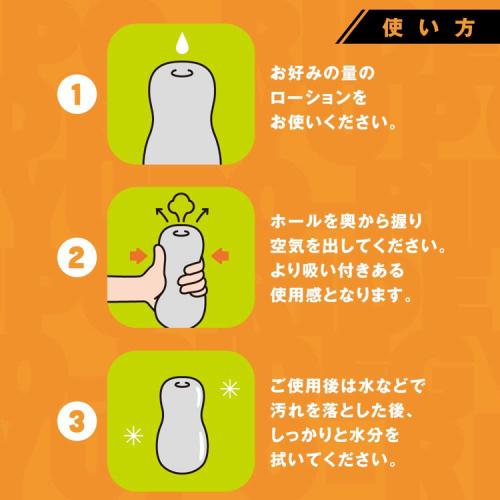 使い方

1

お好みの量のローションをお使いください。

2

ホールを奥から握り空気を出してください。より吸い付きある使用感となります。

3

ご使用後は水などで汚れを落とした後、しっかりと水分を拭いてください。