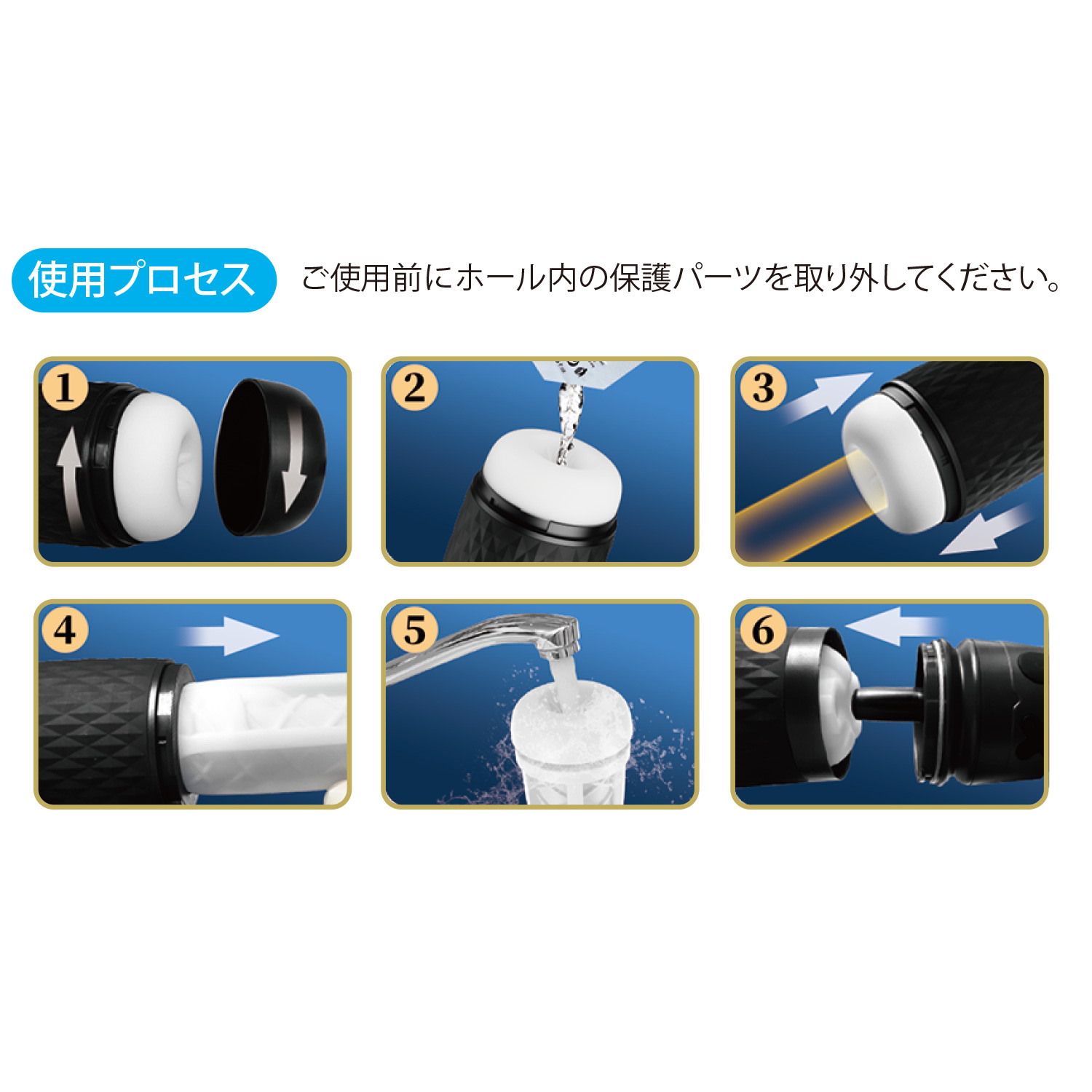 使用プロセス　ご使用前にホール内の保護パーツを取り外してください。

1

2

3

4

5

6