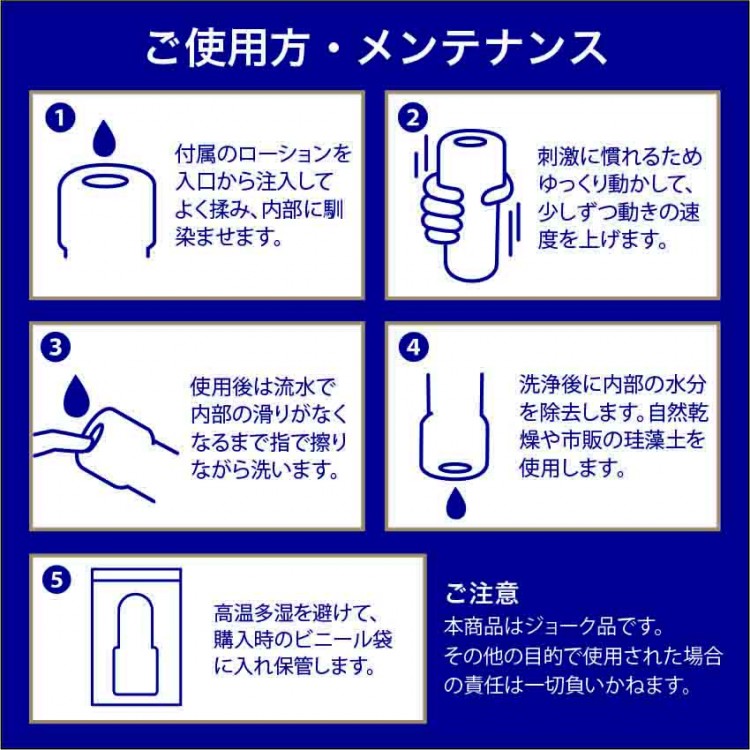 ご使用方・メンテナンス

1
付属のローションを入口から注入してよく揉み、内部に馴染ませます。

2
刺激に慣れるためゆっくり動かして、少しずつ動きの速度を上げます。

3
使用後は流水で内部の滑りがなくなるまで指で擦りながら洗います。

4
洗浄後に内部の水分を除去します。自然乾燥や市販の珪藻土を使用します。

5
高温多湿を避けて、購入時のビニール袋に入れ保管します。

ご注意
本商品はジョーク品です。
その他の目的で使用された場合の責任は一切負いかねます。