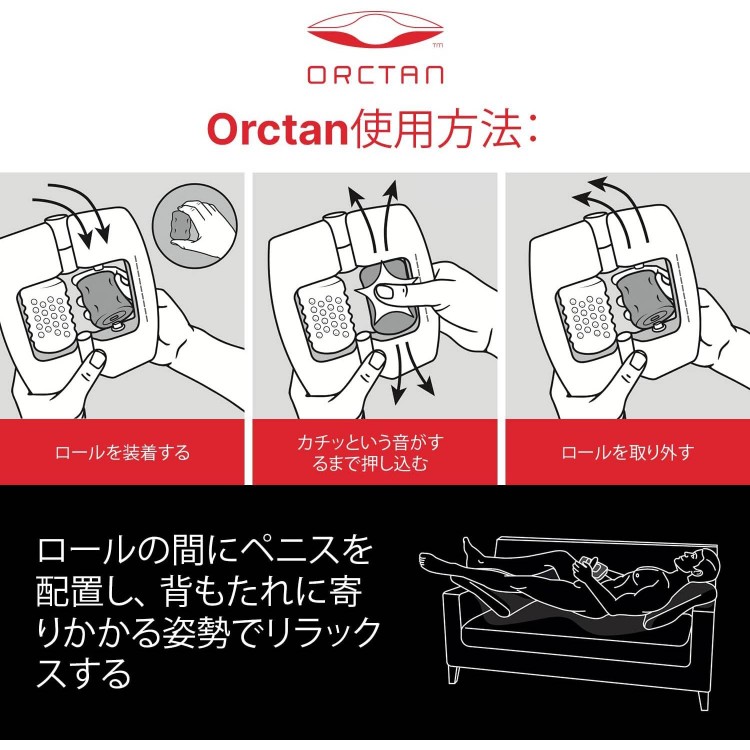 TM
ORCTAN

Orctan使用方法：

ロールを装着する

カチッという音がするまで押し込む

ロールを取り外す

ロールの間にペニスを配置し、背もたれに寄りかかる姿勢でリラックスする