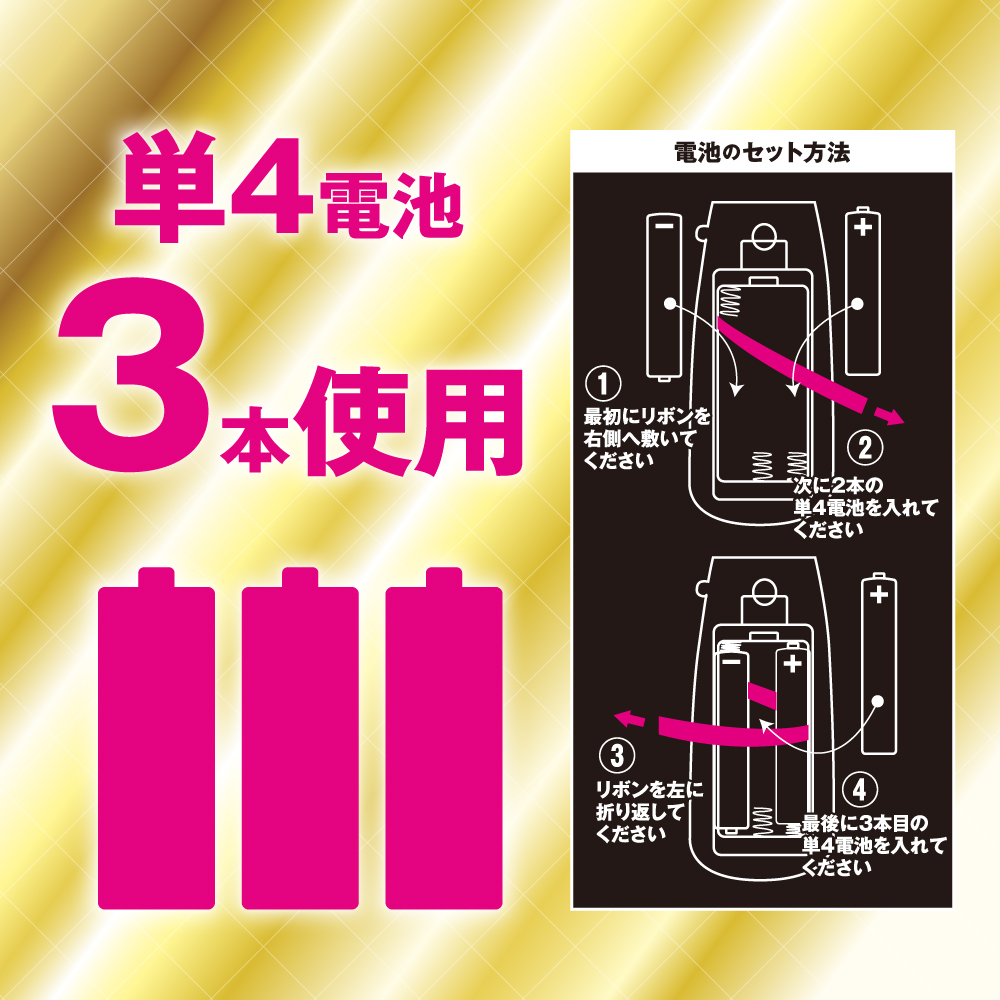 単4電池
3本使用

電池のセット方法

−
+

①
最初にリボンを右側へ敷いてください

②
次に2本の単4電池を入れてください

+
−
+

③
リボンを左に折り返してください

④
最後に3本目の単4電池を入れてください